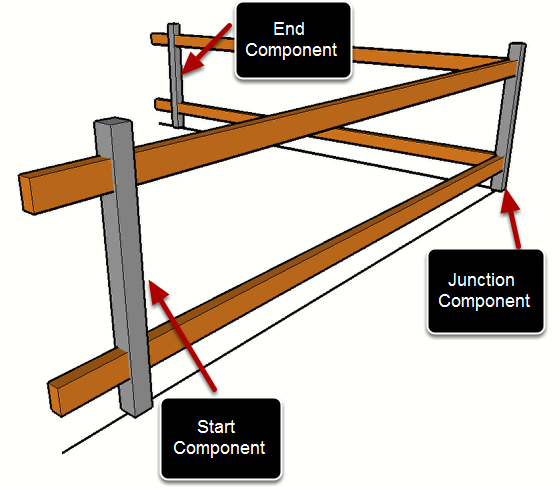 End Component

Junction Component

Start Component